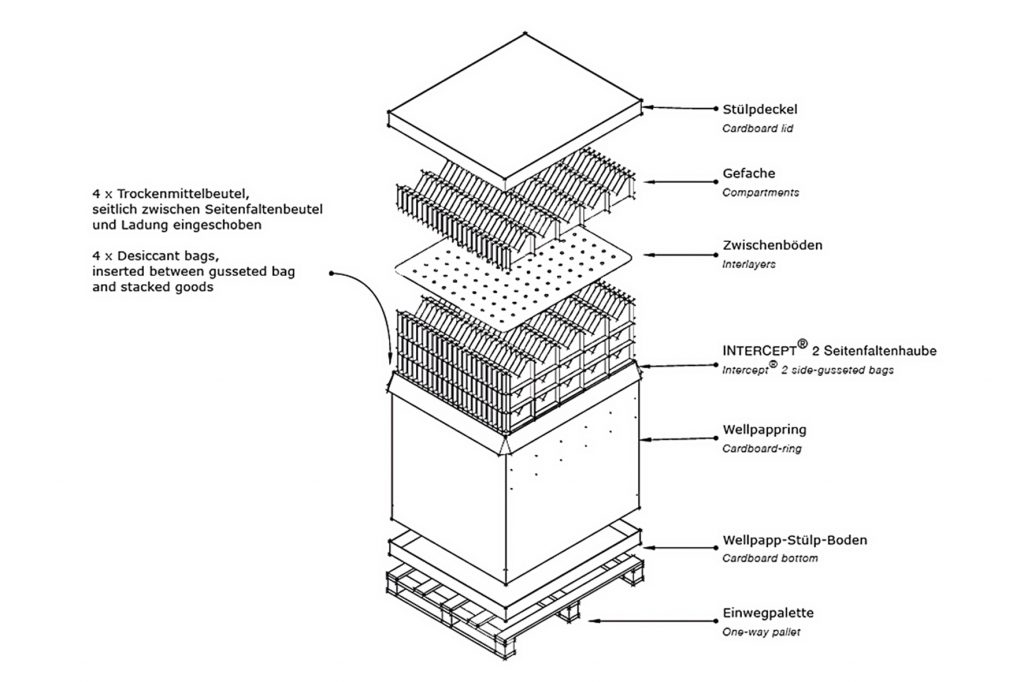 4 x Trockenmittelbeutel, seitlich zwischen Seitenfaltenbeutel und Ladung eingeschoben

4 x Desiccant bags, inserted between gusseted bag and stacked goods

Stülpdeckel
Cardboard lid

Gefache
Compartments

Zwischenböden
Interlayers

INTERCEPT® 2 Seitenfaltenhaube
Intercept® 2 side-gusseted bags

Wellpappring
Cardboard-ring

Wellpapp-Stülp-Boden
Cardboard bottom

Einwegpalette
One-way pallet